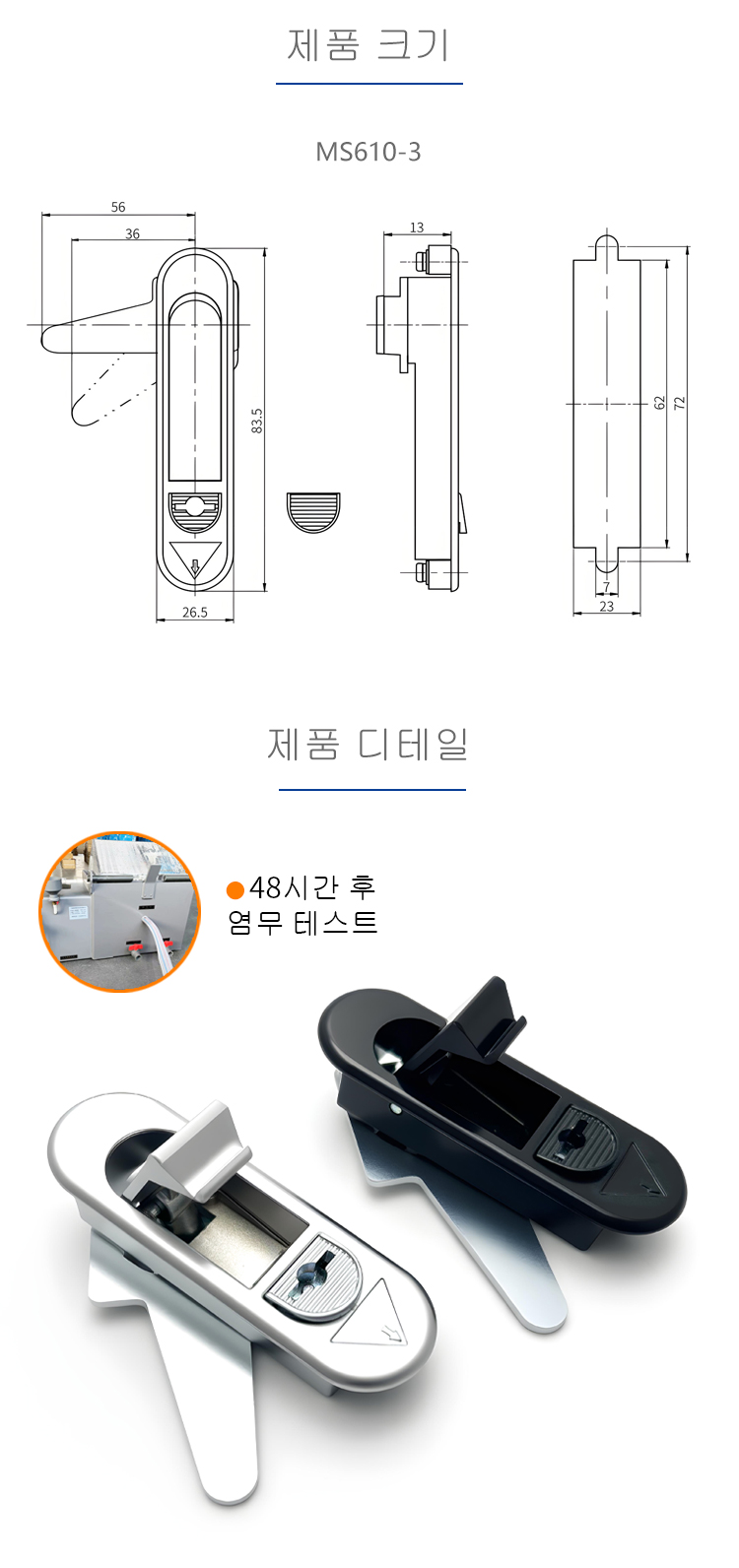 제품 크기

MS610-3

56

36

83.5

26.5

13

62

72

7

23

제품 디테일

48시간 후 염무 테스트