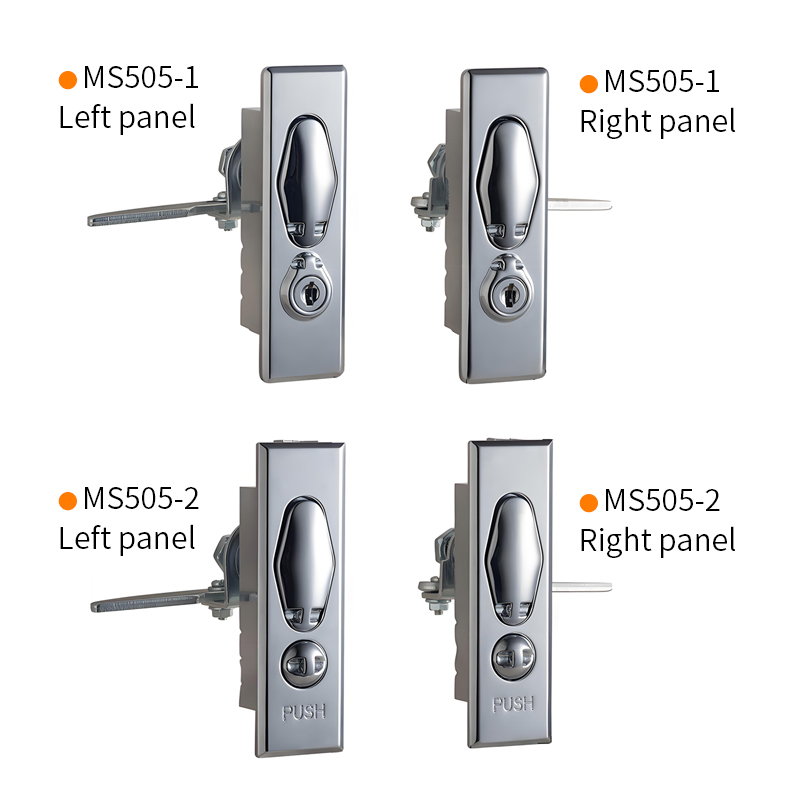 MS505-1
Left panel

MS505-1
Right panel

MS505-2
Left panel

PUSH

MS505-2
Right panel

PUSH