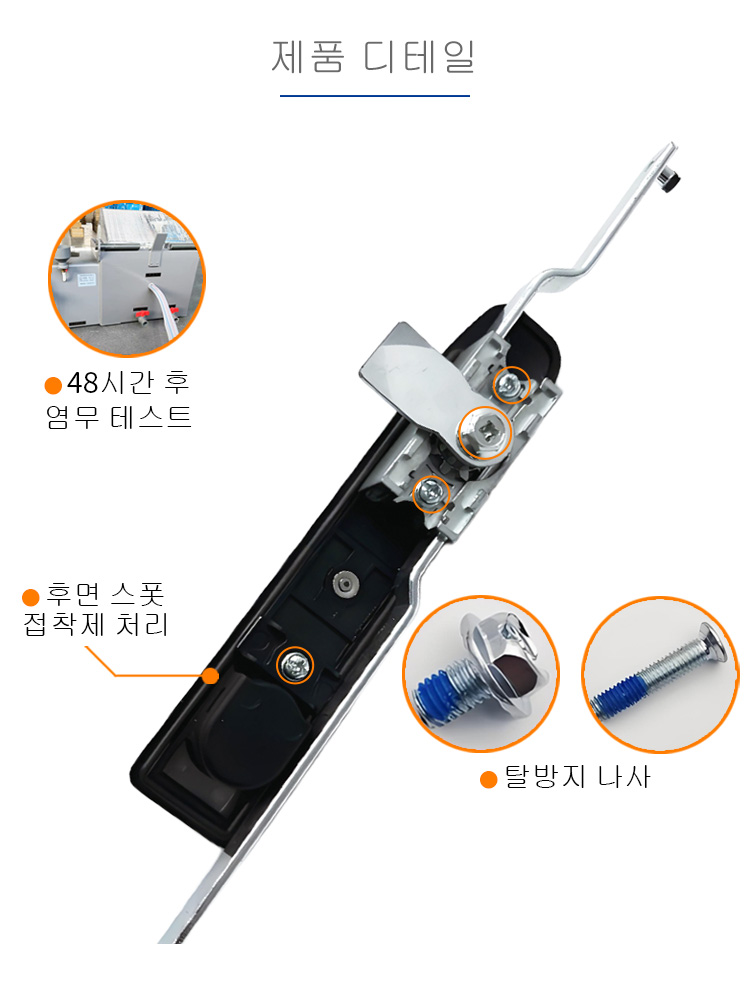 제품 디테일

48시간 후 염무 테스트

후면 스폿 접착제 처리

탈방지 나사