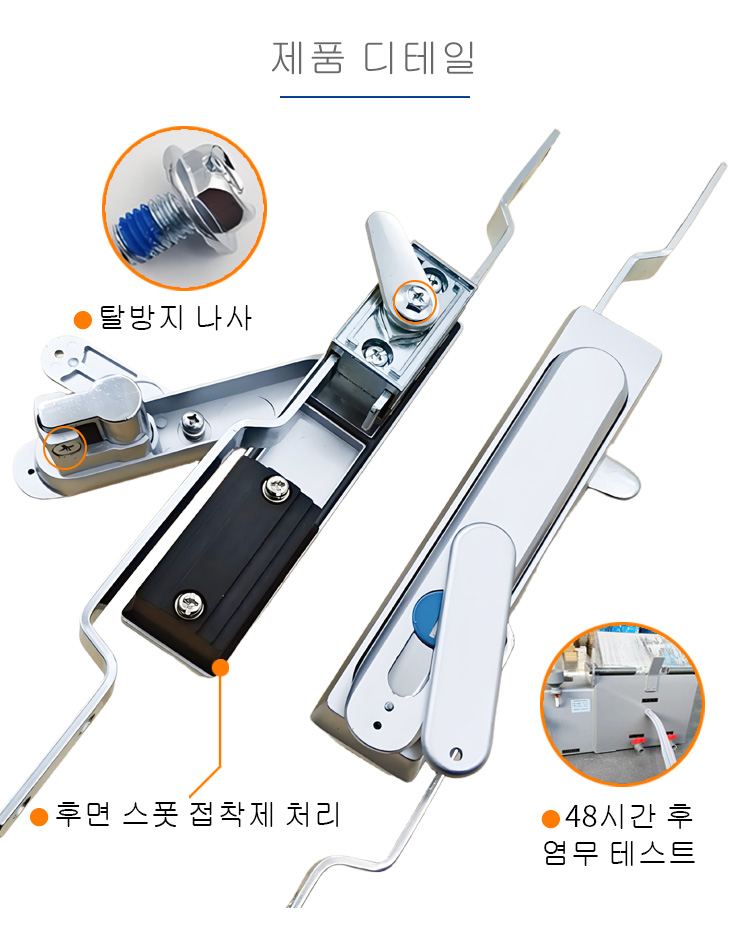 제품 디테일

탈방지 나사

후면 스폿 접착제 처리

48시간 후 염무 테스트