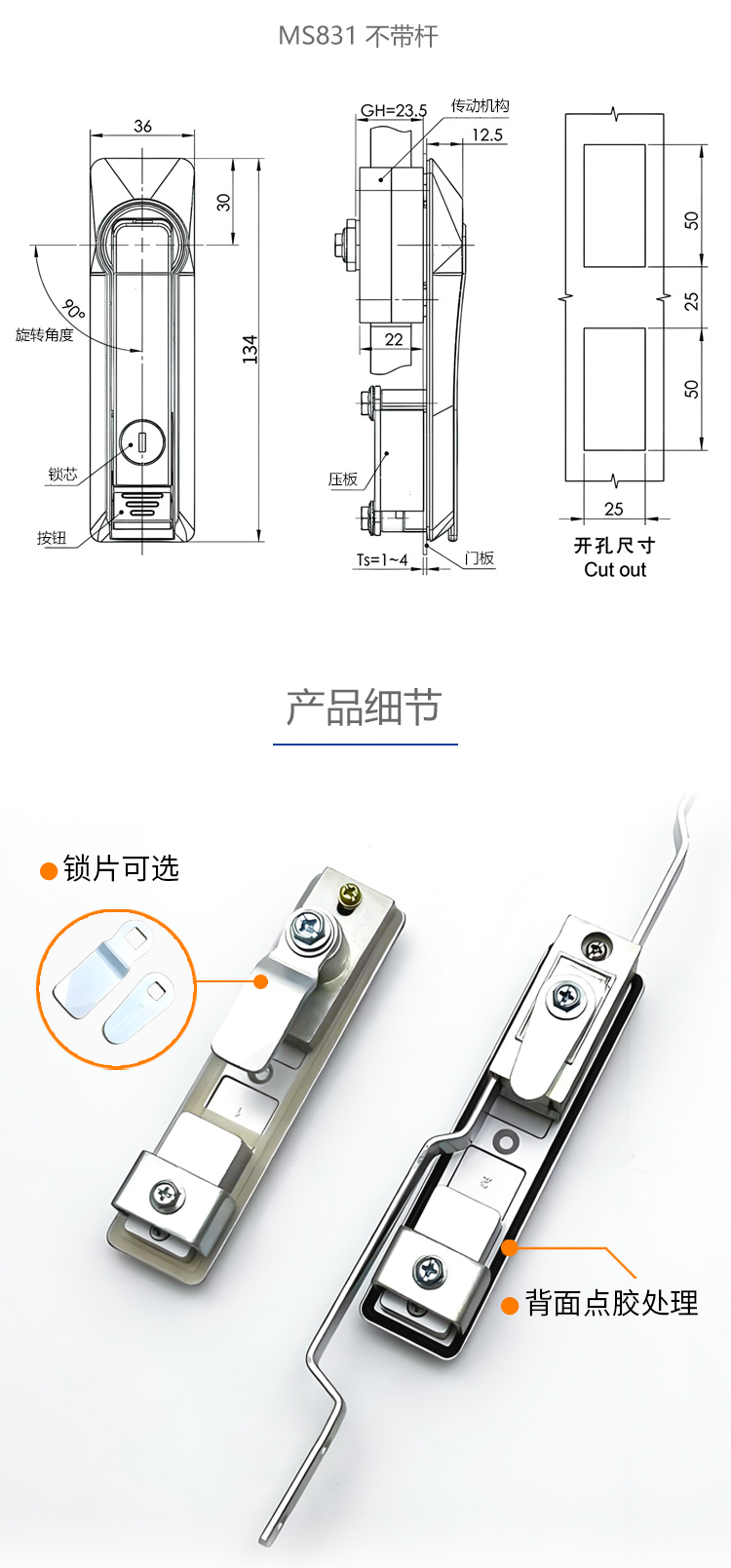 MS831 不带杆

36

30

90°

旋转角度

134

锁芯

按钮

GH=23.5

传动机构

12.5

22

压板

Ts=1~4

门板

50

25

50

25

开孔尺寸
Cut out

产品细节

锁片可选

背面点胶处理