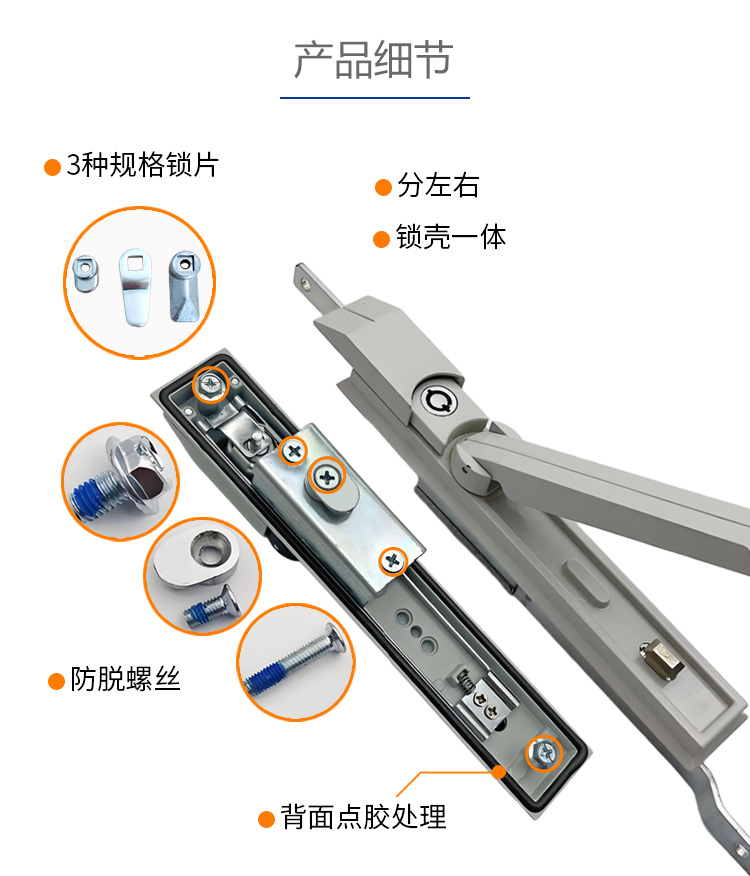 产品细节

3种规格锁片

分左右

锁壳一体

防脱螺丝

背面点胶处理