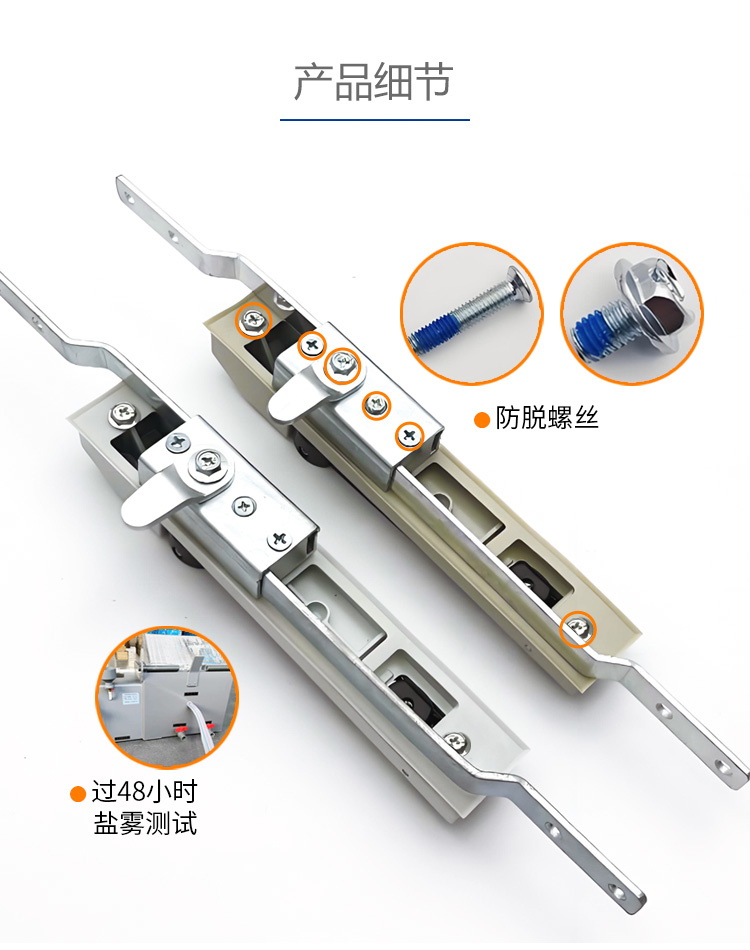 产品细节

防脱螺丝

过48小时
盐雾测试