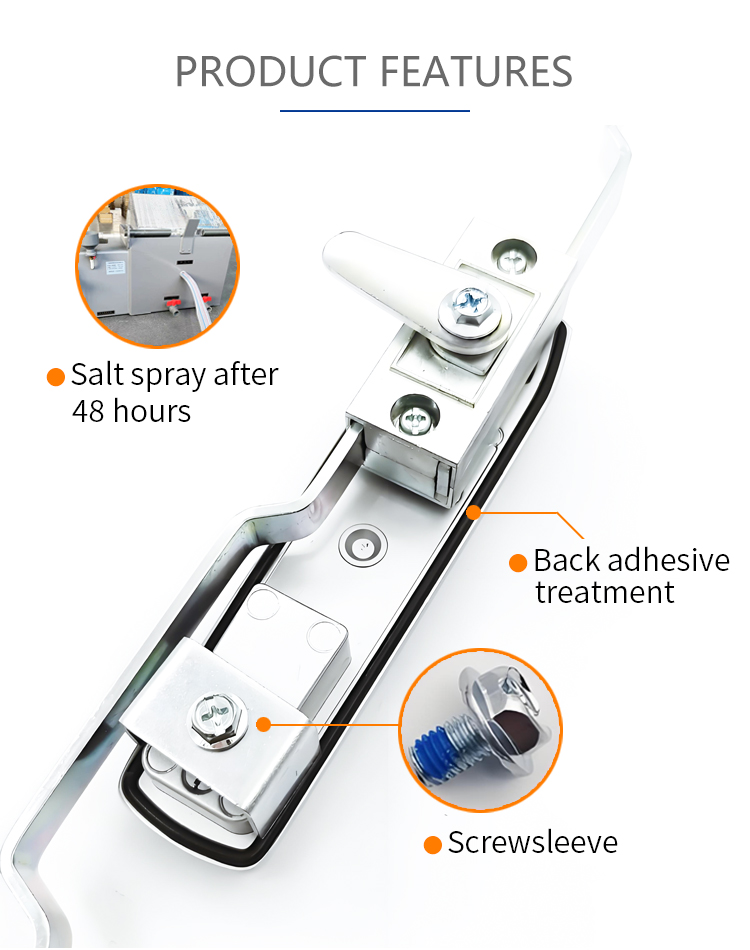 PRODUCT FEATURES

Salt spray after 48 hours

Back adhesive treatment

Screwsleeve