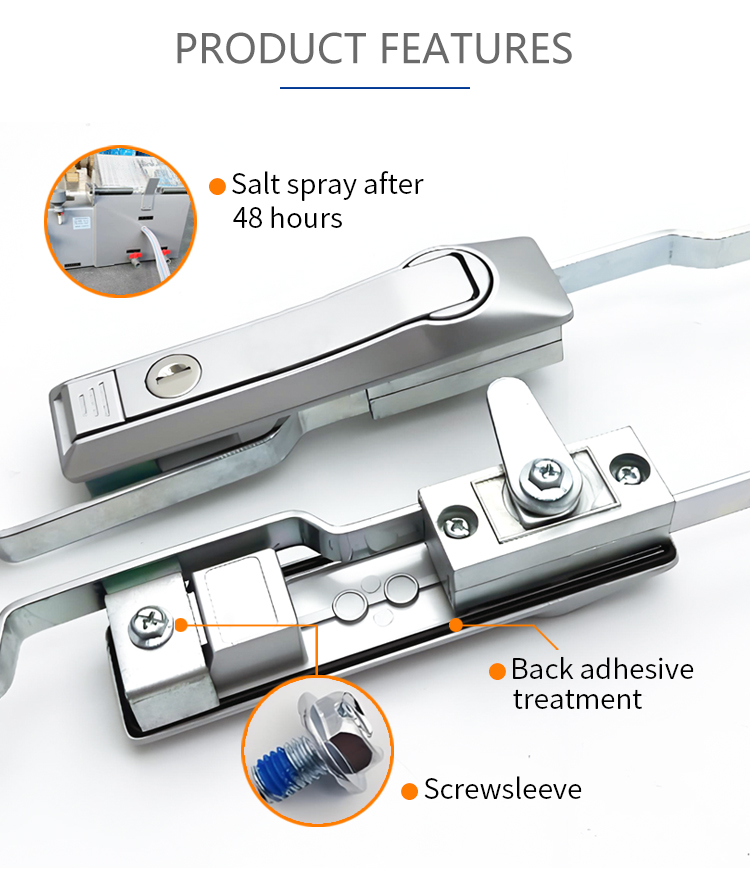 PRODUCT FEATURES

Salt spray after 48 hours

Back adhesive treatment

Screwsleeve