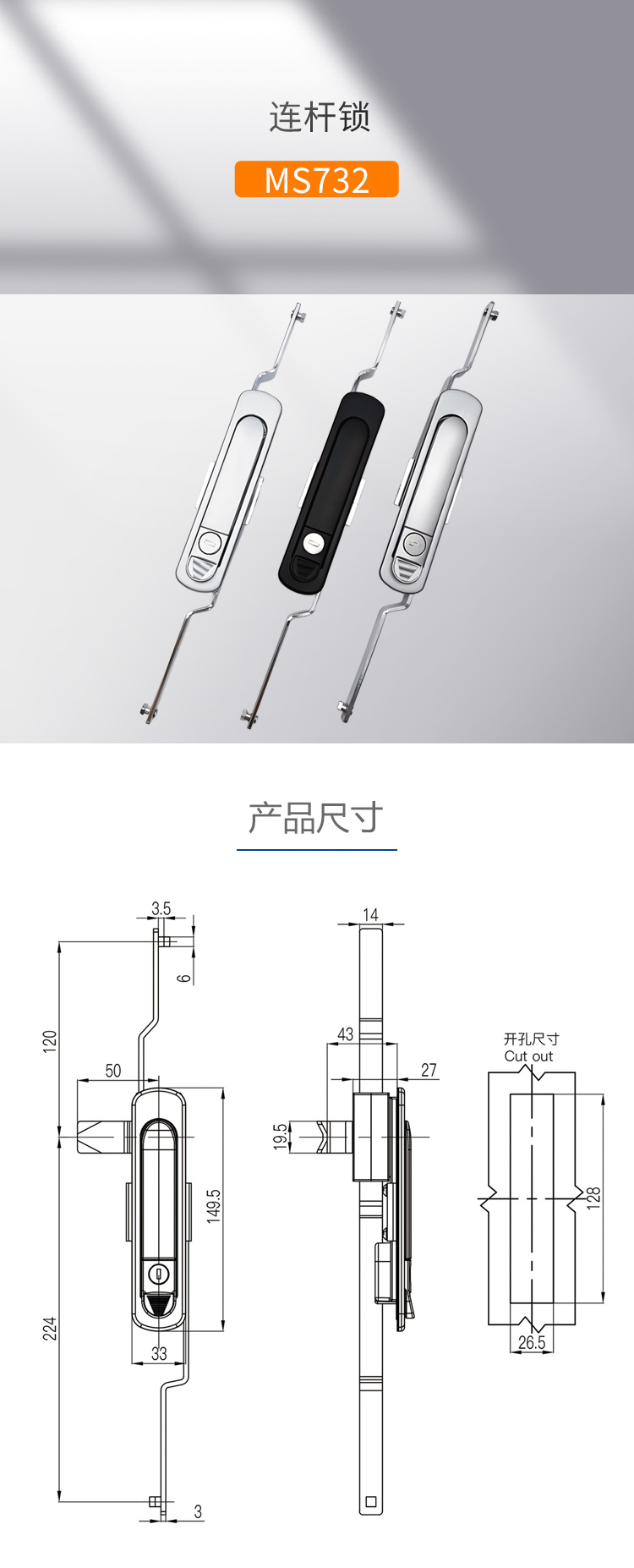 连杆锁

MS732

产品尺寸

3.5
6
120
50
149.5
224
33
3

14
43
27
19.5

开孔尺寸
Cut out
128
26.5