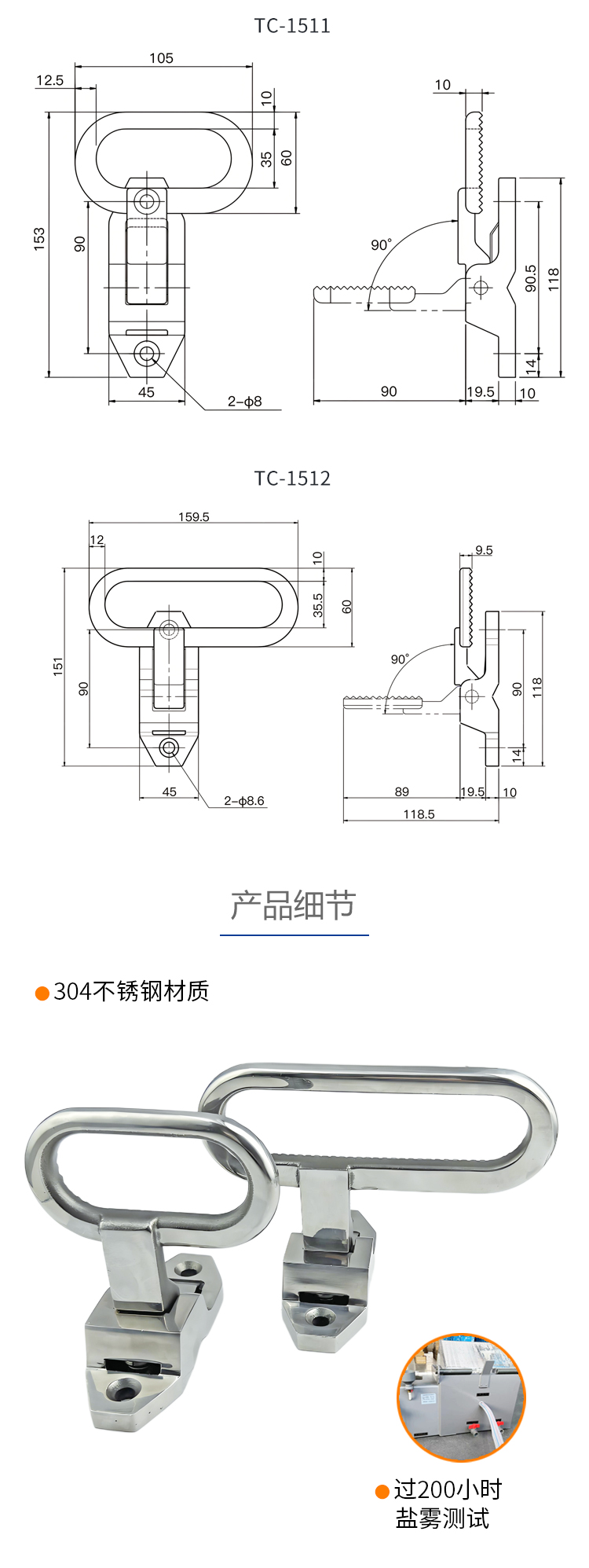 TC-1511

105
12.5
10
35
60
153
90
45
2-ϕ8

10
90°
90.5
118
14
90
19.5
10

TC-1512

159.5
12
10
35.5
60
151
90
45
2-ϕ8.6

9.5
90°
90
118
14
89
19.5
10
118.5

产品细节

304不锈钢材质

过200小时
盐雾测试