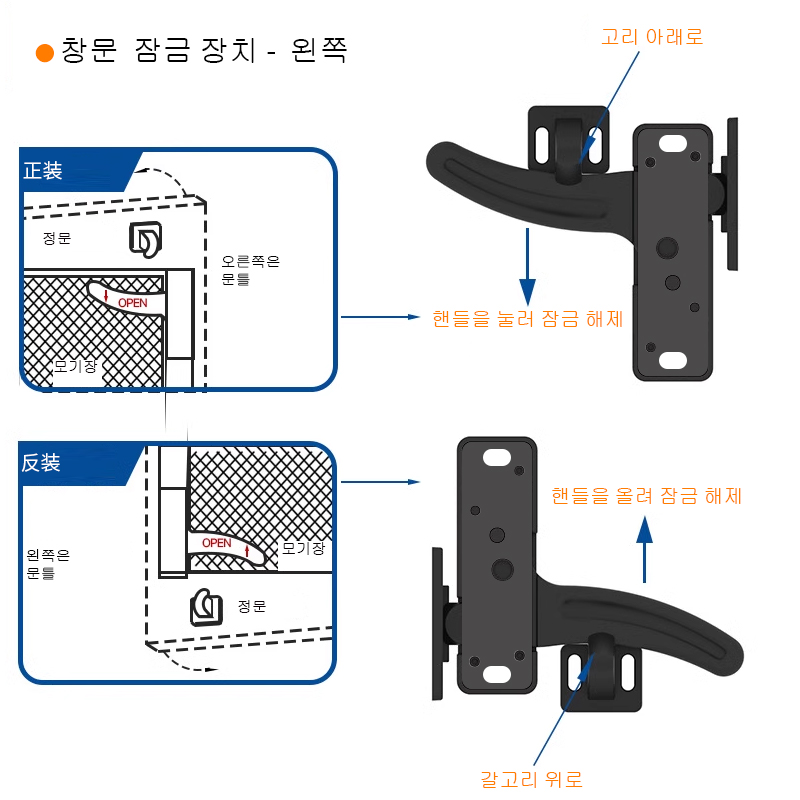 창문 잠금 장치 - 왼쪽

고리 아래로

正装

정문

오른쪽은 문틀

OPEN

모기장

핸들을 눌러 잠금 해제

反装

OPEN

모기장

왼쪽은 문틀

정문

핸들을 올려 잠금 해제

갈고리 위로