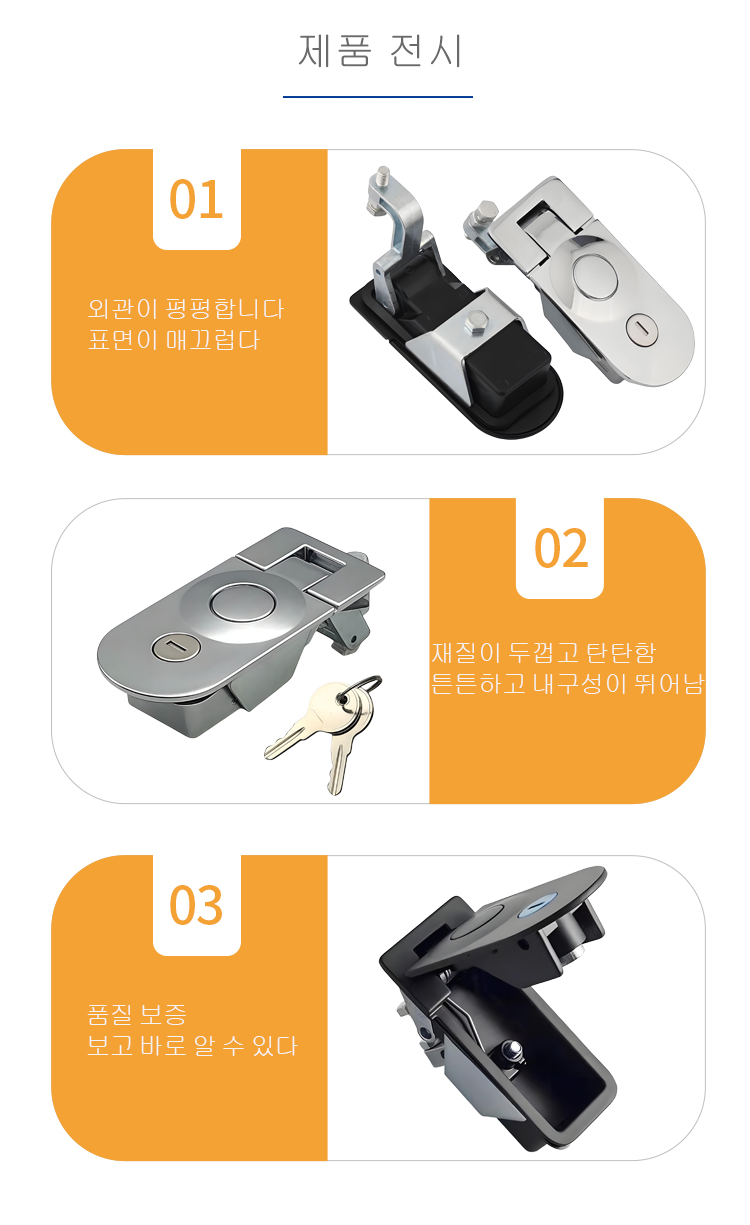 제품 전시

01

외관이 평평합니다
표면이 매끄럽다

02

재질이 두껍고 탄탄함
튼튼하고 내구성이 뛰어남

03

품질 보증
보고 바로 알 수 있다