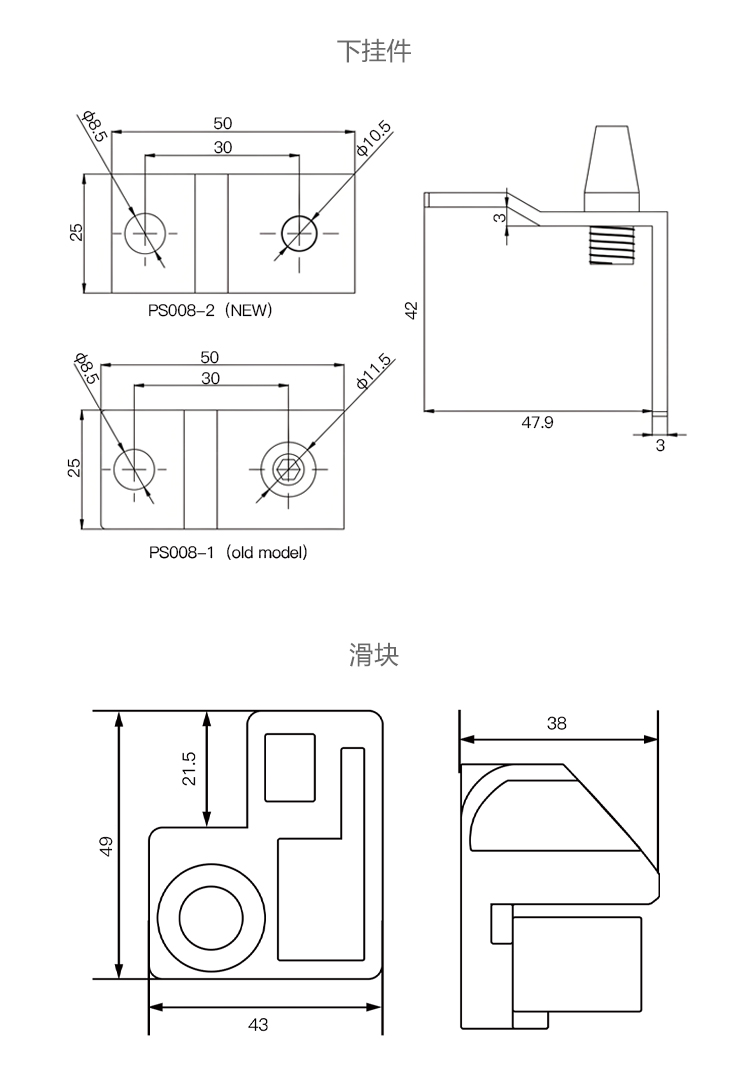 下挂件

Φ8.5
50
30
Φ10.5
25
PS008-2（NEW）

3
42
47.9
3

Φ8.5
50
30
Φ11.5
25
PS008-1（old model)

滑块

21.5
49
43

38