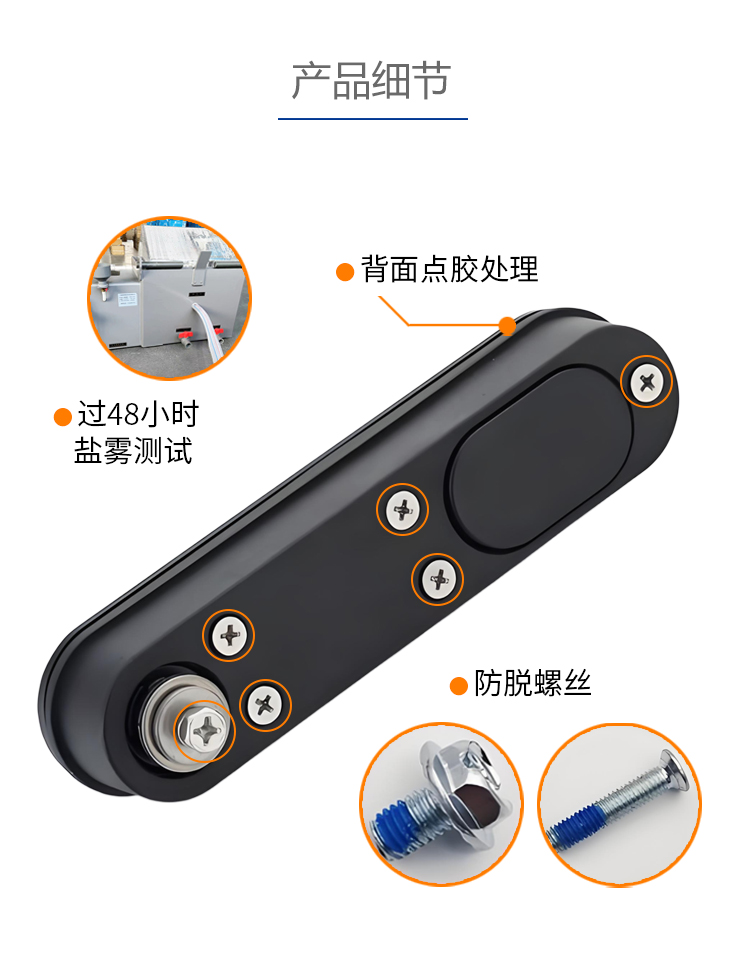 产品细节

背面点胶处理

过48小时
盐雾测试

防脱螺丝