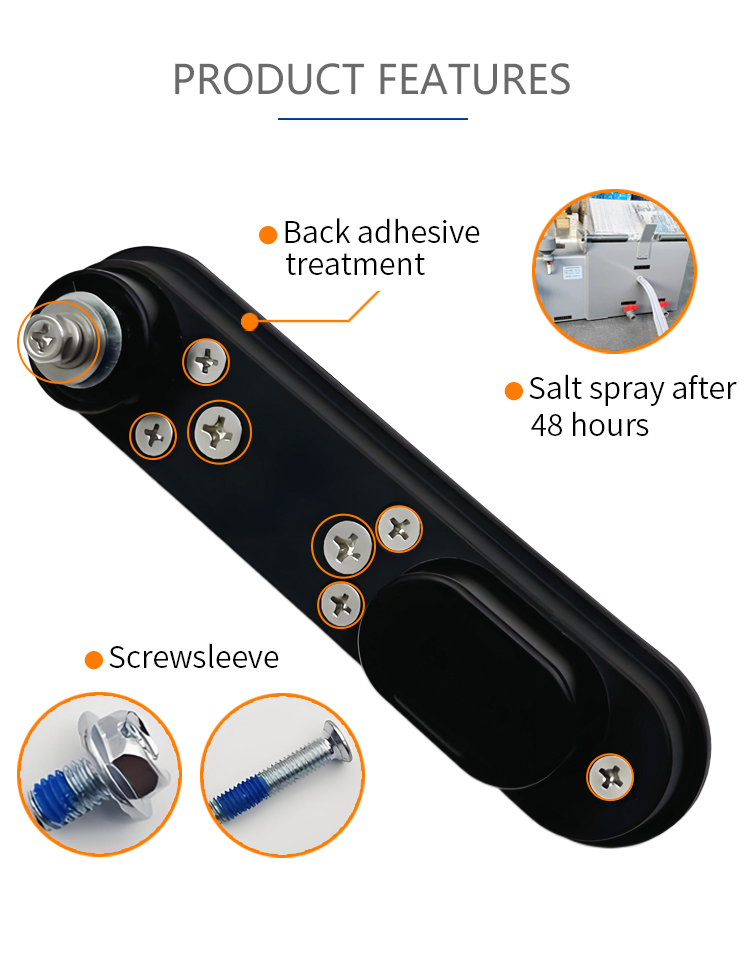 PRODUCT FEATURES

Back adhesive treatment

Salt spray after 48 hours

Screwsleeve