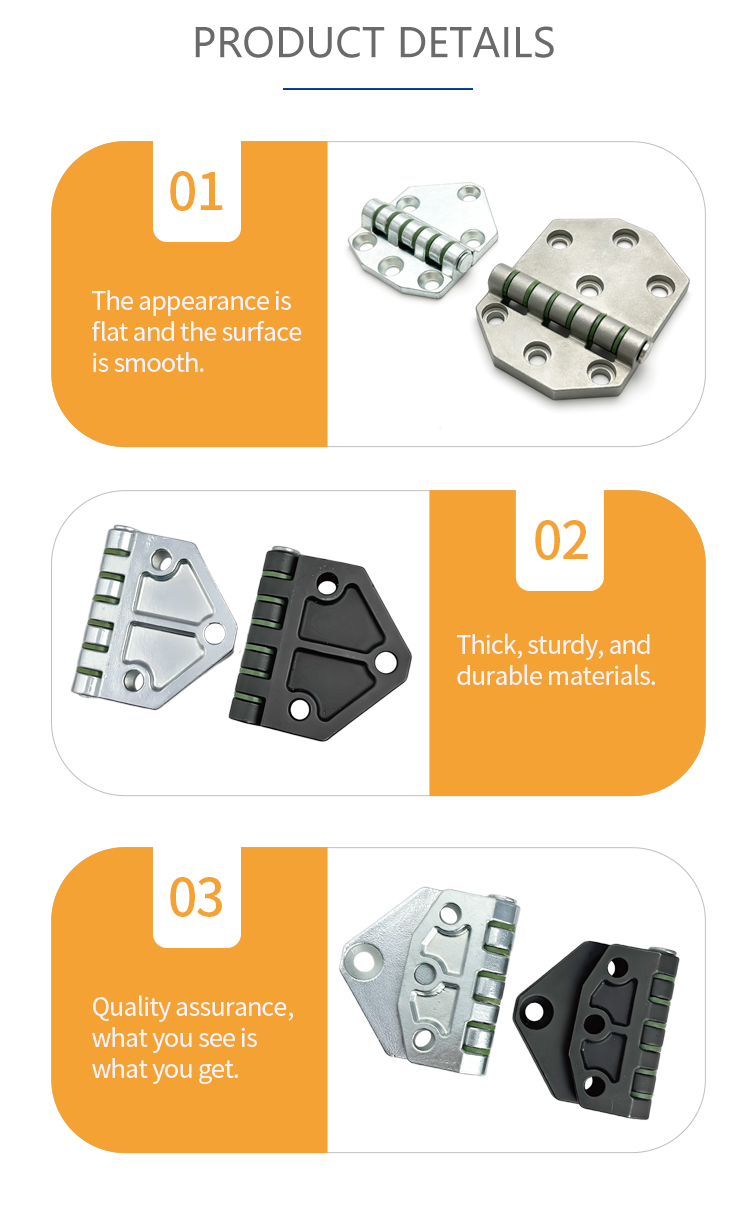 PRODUCT DETAILS

01

The appearance is flat and the surface is smooth.

02

Thick, sturdy, and durable materials.

03

Quality assurance, what you see is what you get.